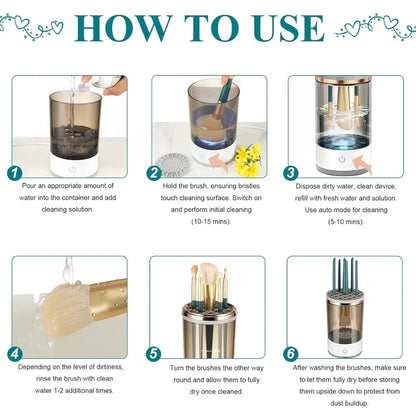 HOW TO USE

1
Pour an appropriate amount of water into the container and add cleaning solution.

2
Hold the brush, ensuring bristles touch cleaning surface. Switch on and perform initial cleaning (10-15 mins).

3
Dispose dirty water, clean device, refill with fresh water and solution. Use auto mode for cleaning (5-10 mins).

4
Depending on the level of dirtiness, rinse the brush with clean water 1-2 additional times.

5
Turn the brushes the other way round and allow them to fully dry once cleaned.

6
After washing the brushes, make sure to let them fully dry before storing them upside down to protect from dust buildup.