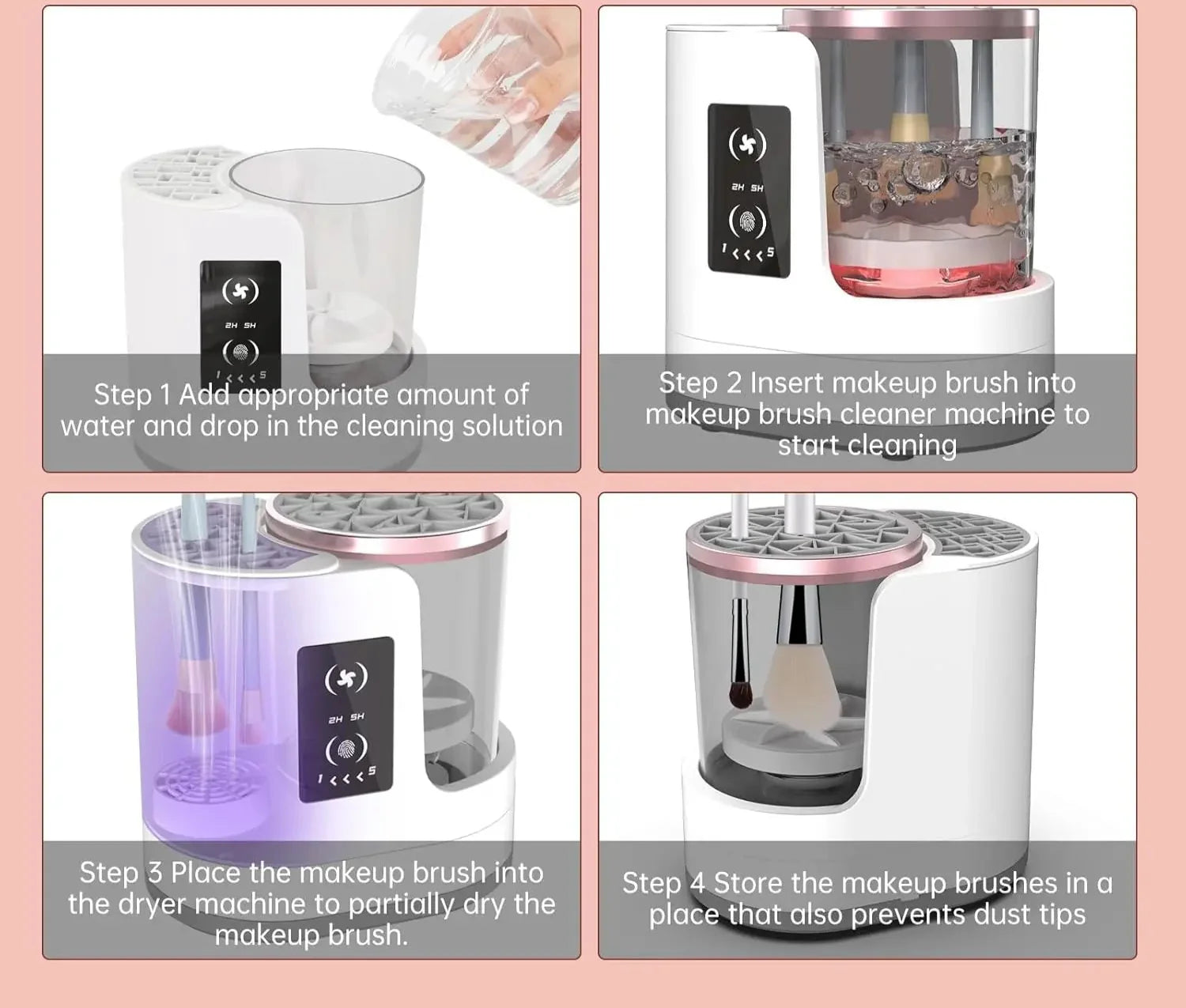 2H 5H

1 < < < 5

Step 1 Add appropriate amount of water and drop in the cleaning solution

2H 5H

1 < < < 5

Step 2 Insert makeup brush into makeup brush cleaner machine to start cleaning

2H 5H

1 < < < 5

Step 3 Place the makeup brush into the dryer machine to partially dry the makeup brush.

Step 4 Store the makeup brushes in a place that also prevents dust tips