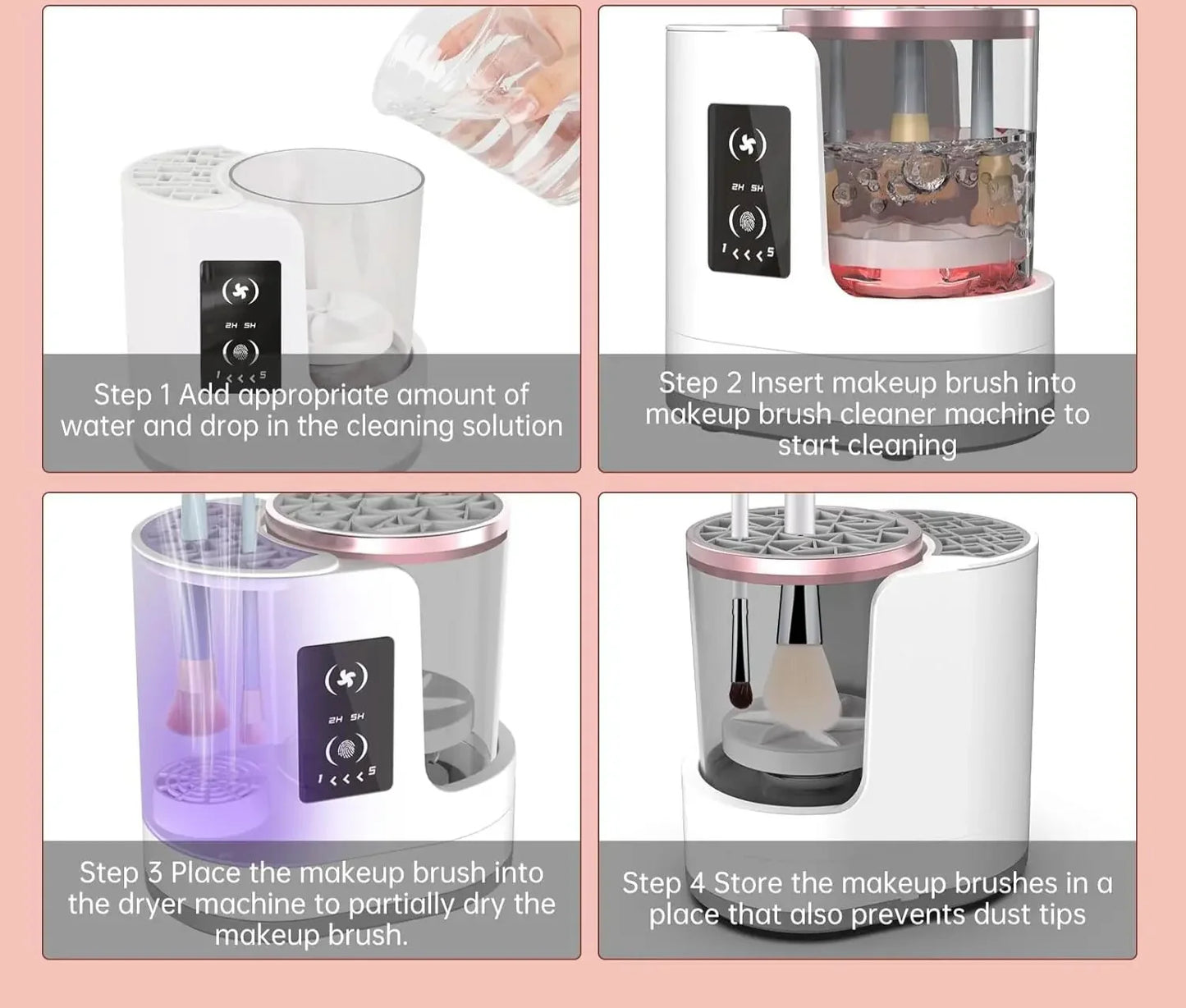 2H 5H
1 < < < 5
Step 1 Add appropriate amount of water and drop in the cleaning solution

2H 5H
1 < < < 5
Step 2 Insert makeup brush into makeup brush cleaner machine to start cleaning

2H 5H
1 < < < 5
Step 3 Place the makeup brush into the dryer machine to partially dry the makeup brush.

Step 4 Store the makeup brushes in a place that also prevents dust tips